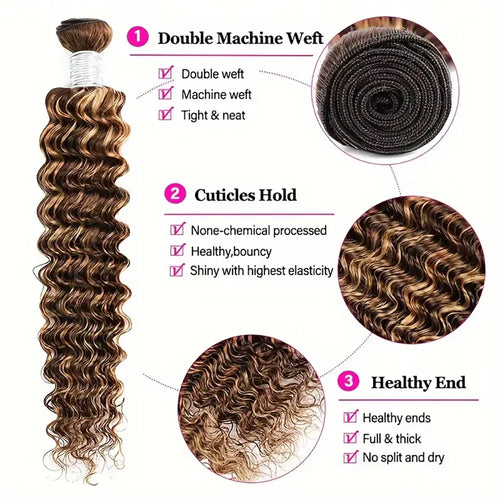 1 Double Machine Weft

Double weft
Machine weft
Tight & neat

2 Cuticles Hold

None-chemical processed
Healthy,bouncy
Shiny with highest elasticity

3 Healthy End

Healthy ends
Full & thick
No split and dry