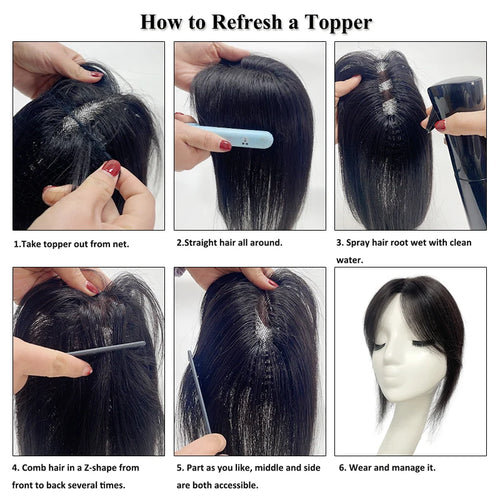 How to Refresh a Topper

1.Take topper out from net.

2.Straight hair all around.

3. Spray hair root wet with clean water.

4. Comb hair in a Z-shape from front to back several times.

5. Part as you like, middle and side are both accessible.

6. Wear and manage it.