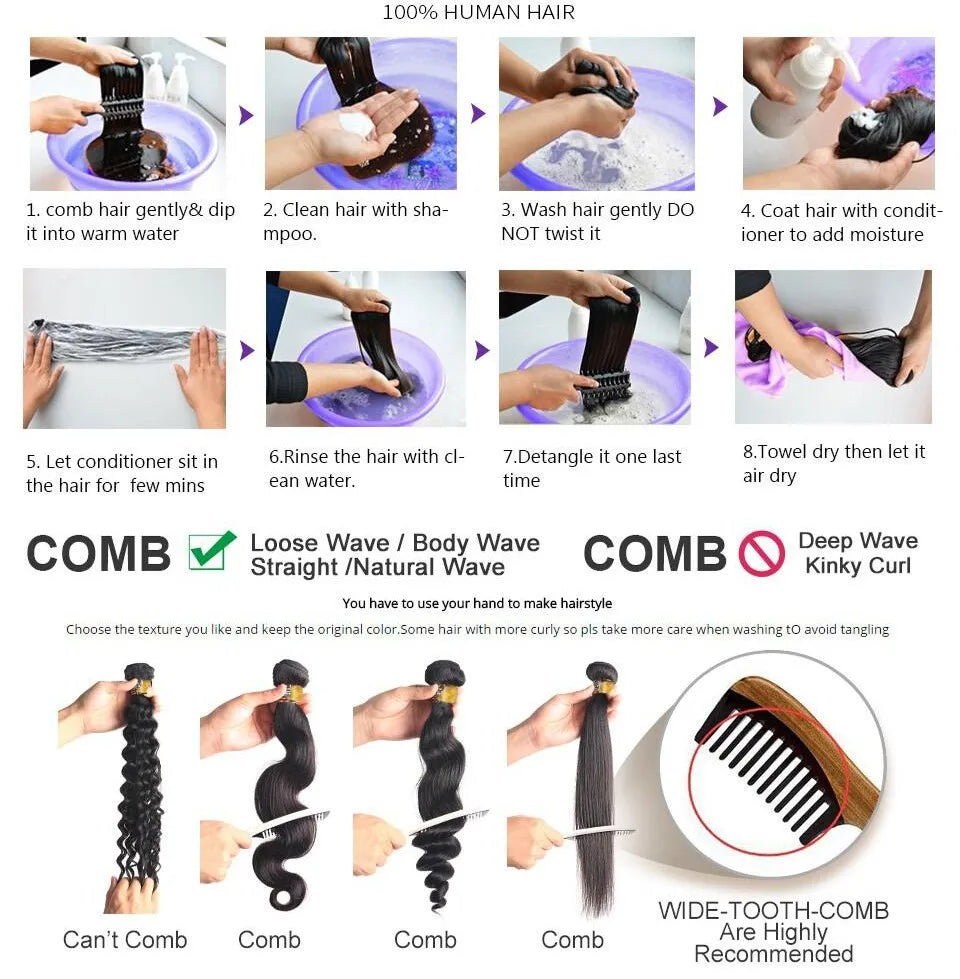 100% HUMAN HAIR

1. comb hair gently& dip it into warm water

2. Clean hair with shampoo.

3. Wash hair gently DO NOT twist it

4. Coat hair with conditioner to add moisture

5. Let conditioner sit in the hair for few mins

6.Rinse the hair with clean water.

7.Detangle it one last time

8.Towel dry then let it air dry

COMB Loose Wave / Body Wave Straight /Natural Wave

COMB Deep Wave Kinky Curl

You have to use your hand to make hairstyle

Choose the texture you like and keep the original color.Some hair with more curly so pls take more care when washing tO avoid tangling

Can't Comb

Comb

Comb

Comb

WIDE-TOOTH-COMB Are Highly Recommended