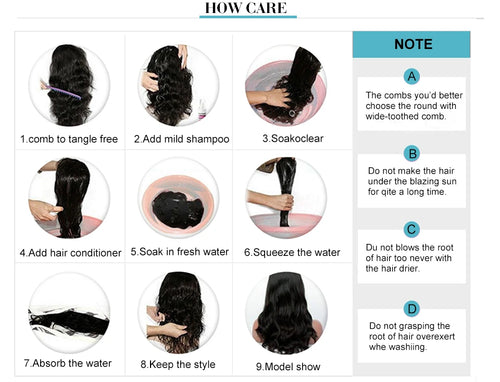 HOW CARE

1.comb to tangle free

2.Add mild shampoo

3.Soakoclear

4.Add hair conditioner

5.Soak in fresh water

6.Squeeze the water

7.Absorb the water

8.Keep the style

9.Model show

NOTE

A

The combs you'd better choose the round with wide-toothed comb.

B

Do not make the hair under the blazing sun for qite a long time.

C

Du not blows the root of hair too never with the hair drier.

D

Do not grasping the root of hair overexert whe washiing.