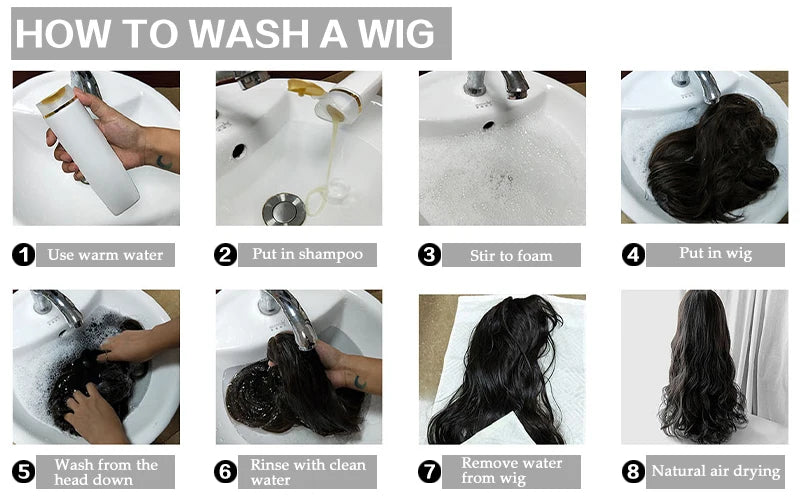 HOW TO WASH A WIG

1 Use warm water

2 Put in shampoo

3 Stir to foam

4 Put in wig

5 Wash from the head down

6 Rinse with clean water

7 Remove water from wig

8 Natural air drying