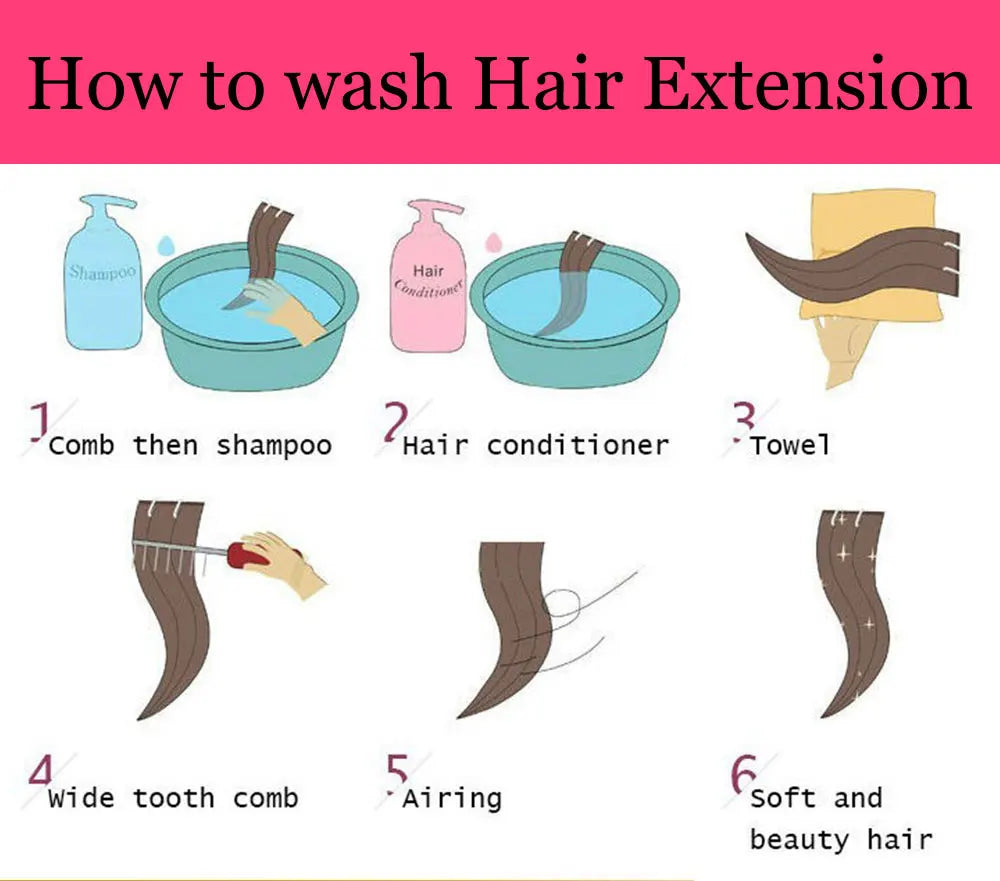 How to wash Hair Extension

Shampoo

Hair Conditioner

1 Comb then shampoo

2 Hair conditioner

3 Towel

4 Wide tooth comb

5 Airing

6 Soft and beauty hair