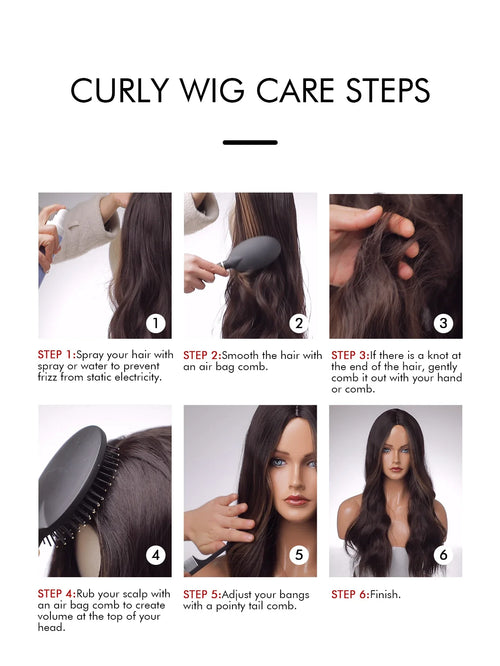 CURLY WIG CARE STEPS

1

STEP 1:Spray your hair with spray or water to prevent frizz from static electricity.

2

STEP 2:Smooth the hair with an air bag comb.

3

STEP 3:If there is a knot at the end of the hair, gently comb it out with your hand or comb.

4

STEP 4:Rub your scalp with an air bag comb to create volume at the top of your head.

5

STEP 5:Adjust your bangs with a pointy tail comb.

6

STEP 6:Finish.