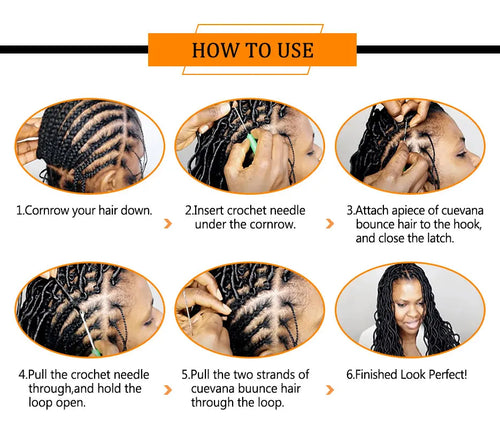 HOW TO USE

1.Cornrow your hair down.

2.Insert crochet needle under the cornrow.

3.Attach apiece of cuevana bounce hair to the hook, and close the latch.

4.Pull the crochet needle through,and hold the loop open.

5.Pull the two strands of cuevana buunce hair through the loop.

6.Finished Look Perfect!