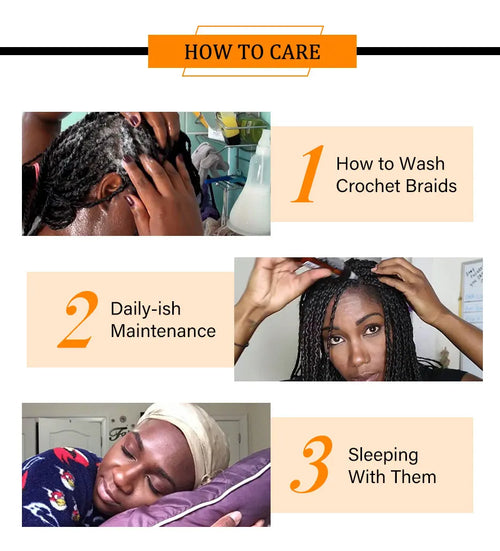 HOW TO CARE

1 How to Wash Crochet Braids

2 Daily-ish Maintenance

3 Sleeping With Them