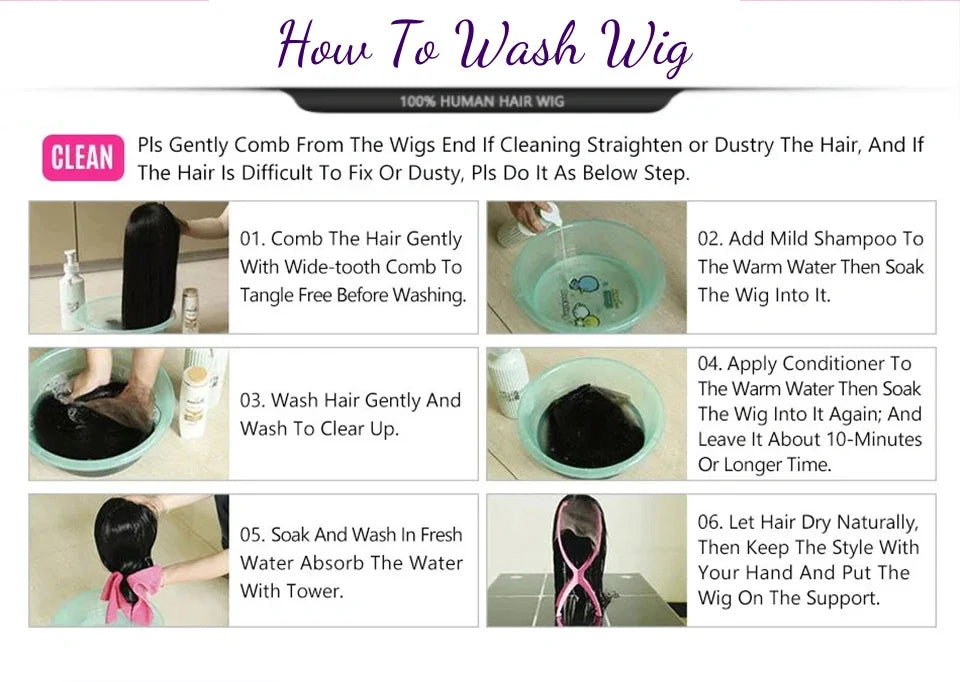 How To Wash Wig

100% HUMAN HAIR WIG

CLEAN Pls Gently Comb From The Wigs End If Cleaning Straighten or Dustry The Hair, And If The Hair Is Difficult To Fix Or Dusty, Pls Do It As Below Step.

01. Comb The Hair Gently With Wide-tooth Comb To Tangle Free Before Washing.

02. Add Mild Shampoo To The Warm Water Then Soak The Wig Into It.

03. Wash Hair Gently And Wash To Clear Up.

04. Apply Conditioner To The Warm Water Then Soak The Wig Into It Again; And Leave It About 10-Minutes Or Longer Time.

05. Soak And Wash In Fresh Water Absorb The Water With Tower.

06. Let Hair Dry Naturally, Then Keep The Style With Your Hand And Put The Wig On The Support.